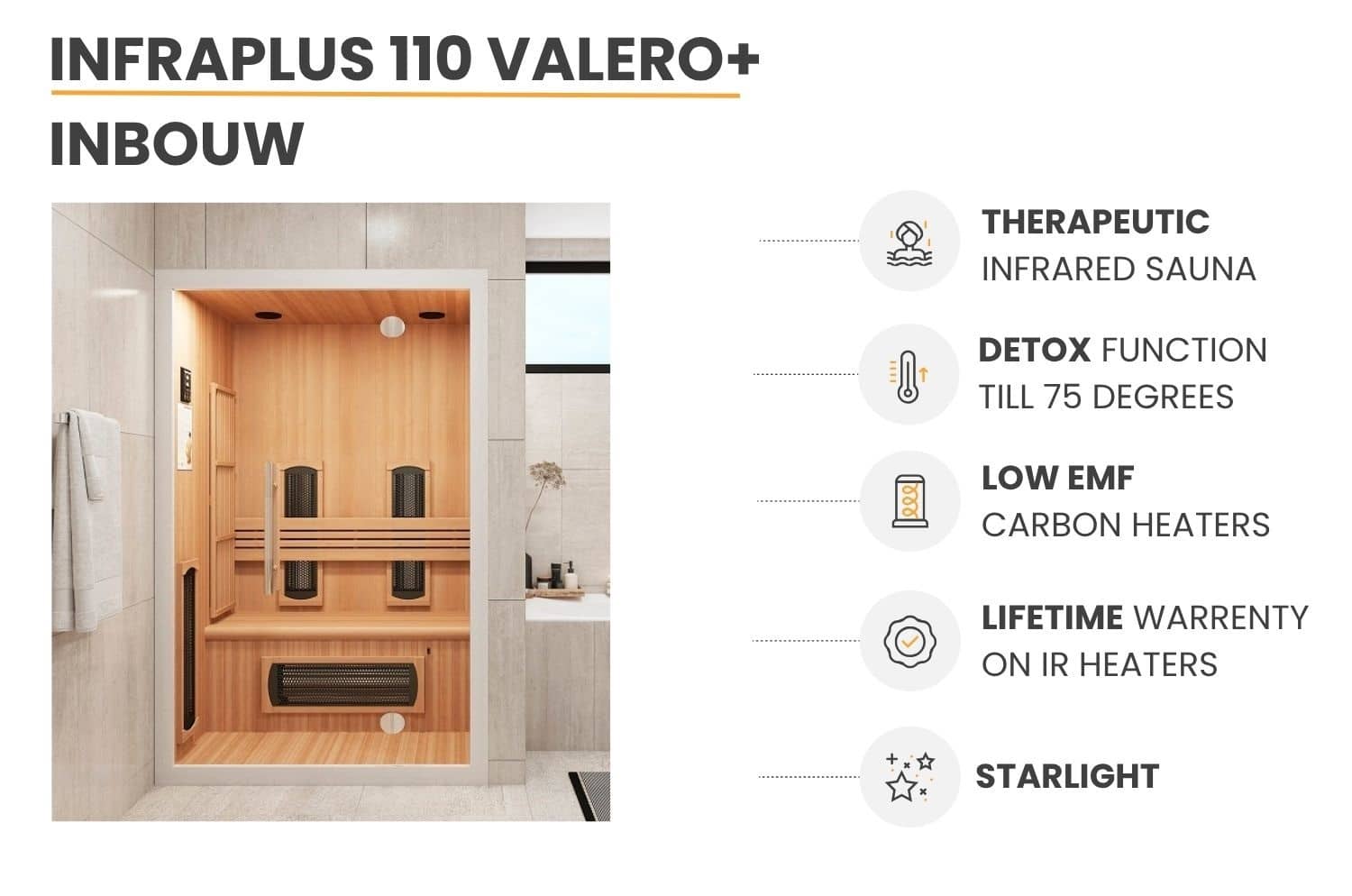 INFRAPLUS 110 VALERO+
INBOUW

THERAPEUTIC
INFRARED SAUNA

DETOX FUNCTION
TILL 75 DEGREES

LOW EMF
CARBON HEATERS

LIFETIME WARRENTY
ON IR HEATERS

STARLIGHT