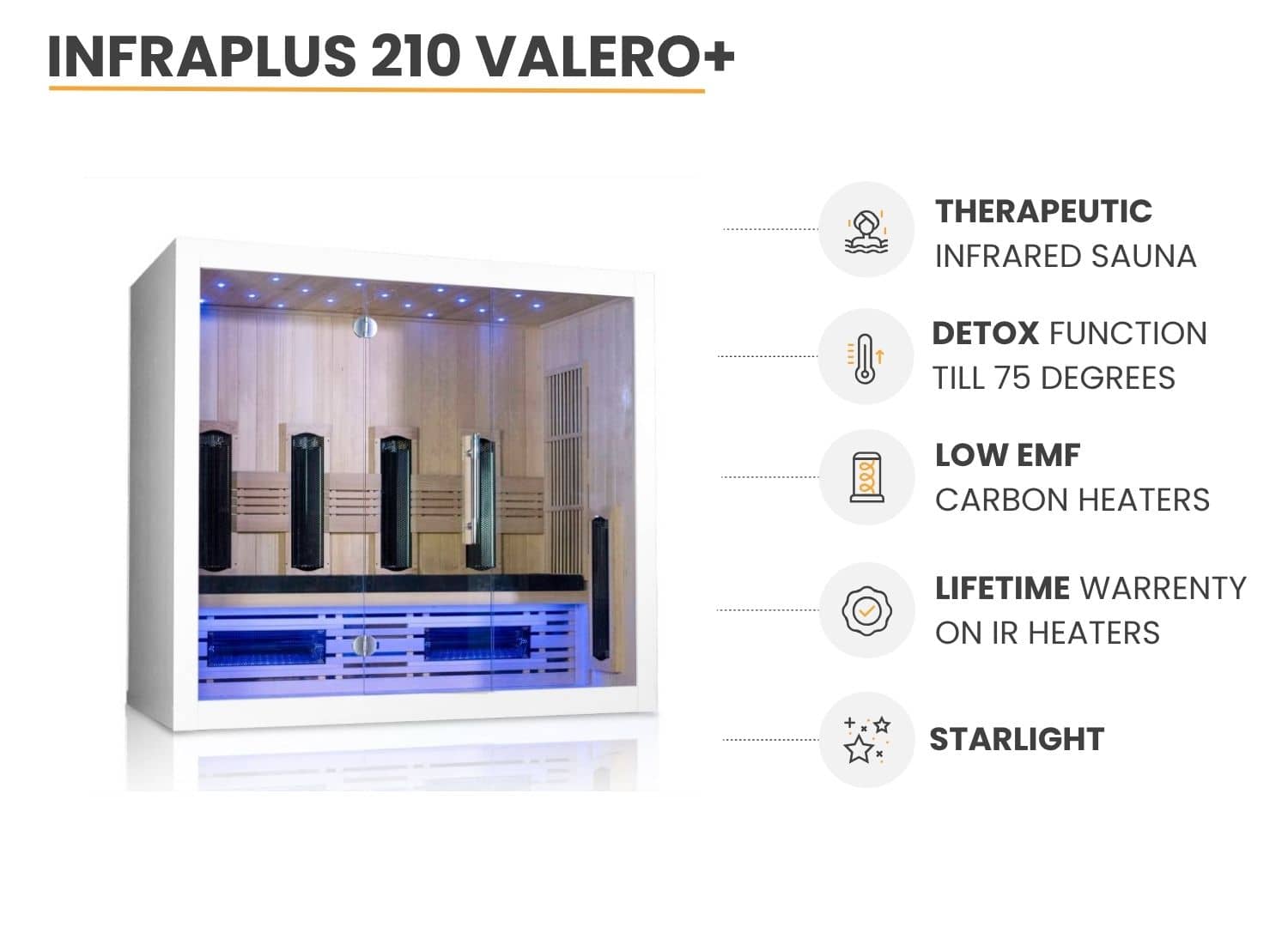 INFRAPLUS 210 VALERO+

THERAPEUTIC INFRARED SAUNA

DETOX FUNCTION TILL 75 DEGREES

LOW EMF CARBON HEATERS

LIFETIME WARRENTY ON IR HEATERS

STARLIGHT