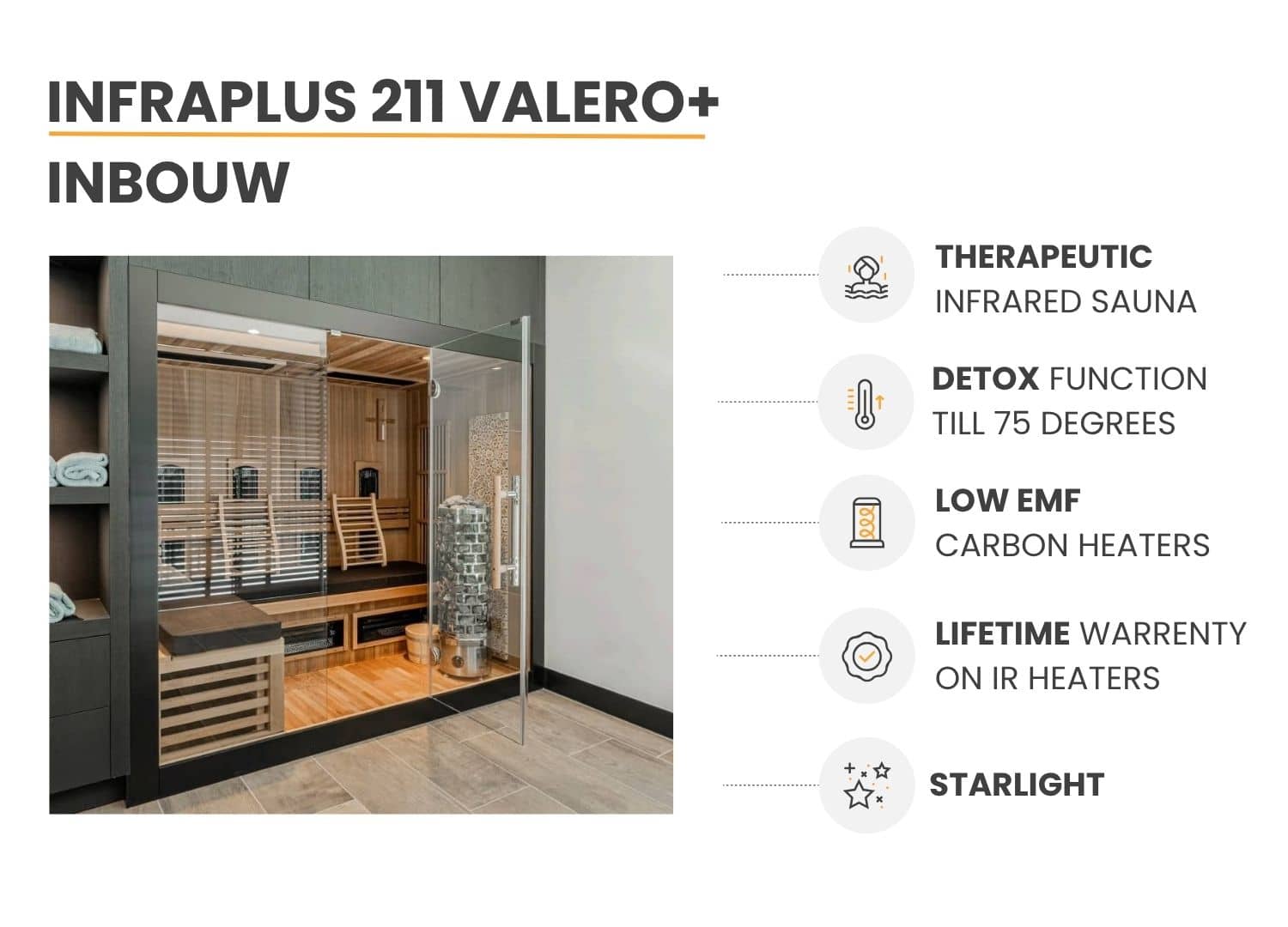 INFRAPLUS 211 VALERO+
INBOUW

THERAPEUTIC
INFRARED SAUNA

DETOX FUNCTION
TILL 75 DEGREES

LOW EMF
CARBON HEATERS

LIFETIME WARRENTY
ON IR HEATERS

STARLIGHT