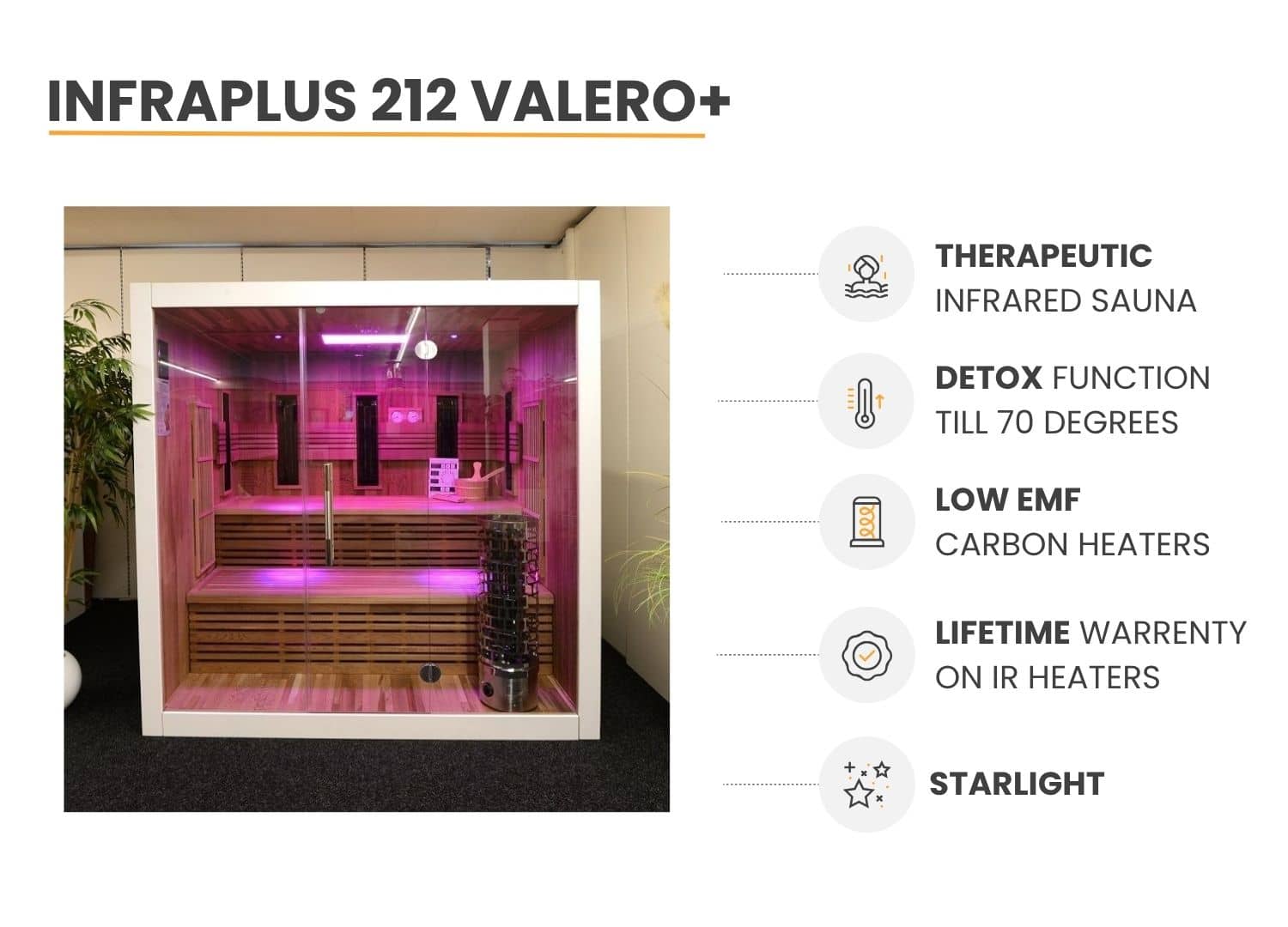 INFRAPLUS 212 VALERO+

THERAPEUTIC
INFRARED SAUNA

DETOX FUNCTION
TILL 70 DEGREES

LOW EMF
CARBON HEATERS

LIFETIME WARRENTY
ON IR HEATERS

STARLIGHT