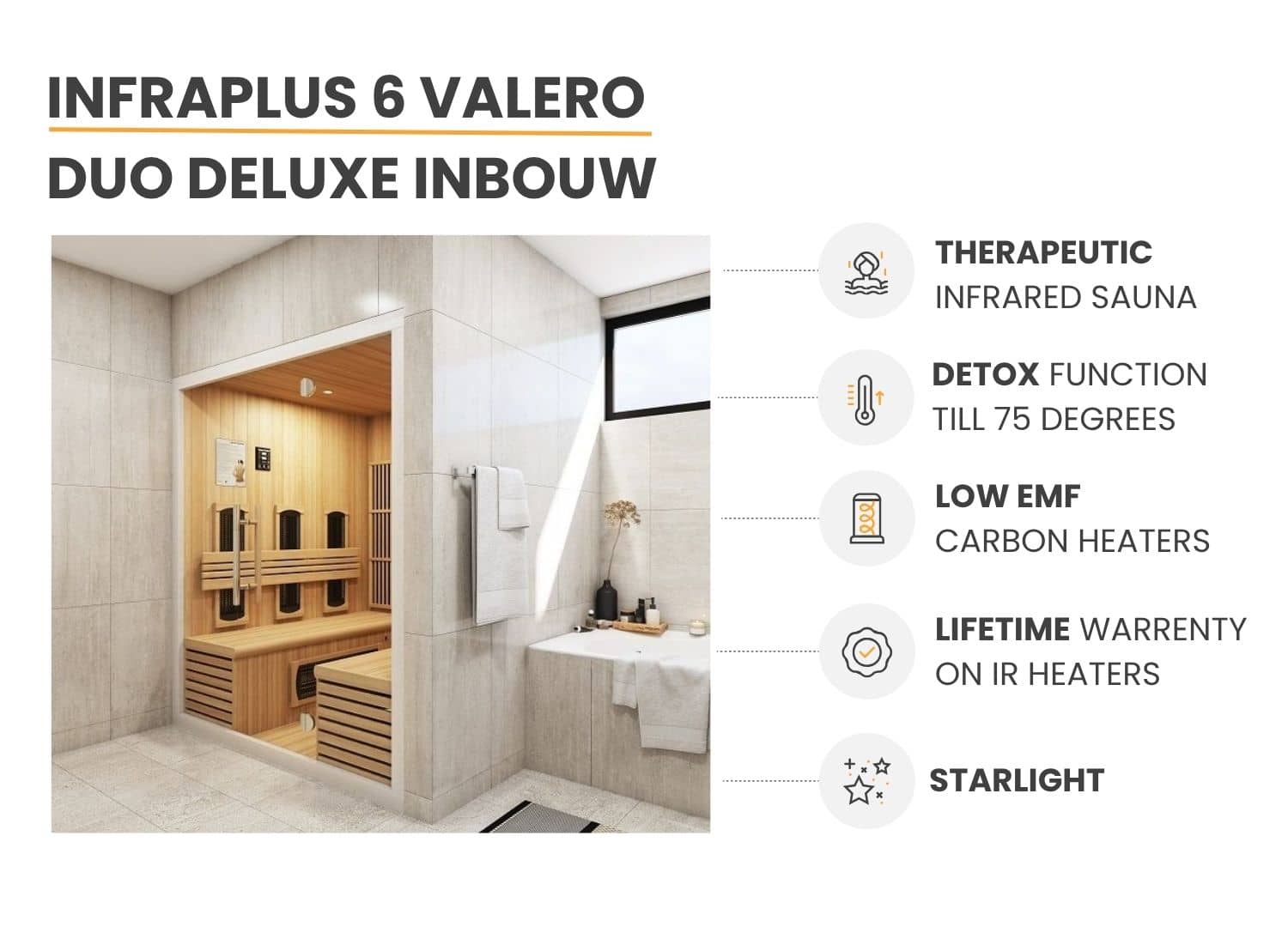 INFRAPLUS 6 VALERO
DUO DELUXE INBOUW

THERAPEUTIC
INFRARED SAUNA

DETOX FUNCTION
TILL 75 DEGREES

LOW EMF
CARBON HEATERS

LIFETIME WARRENTY
ON IR HEATERS

STARLIGHT